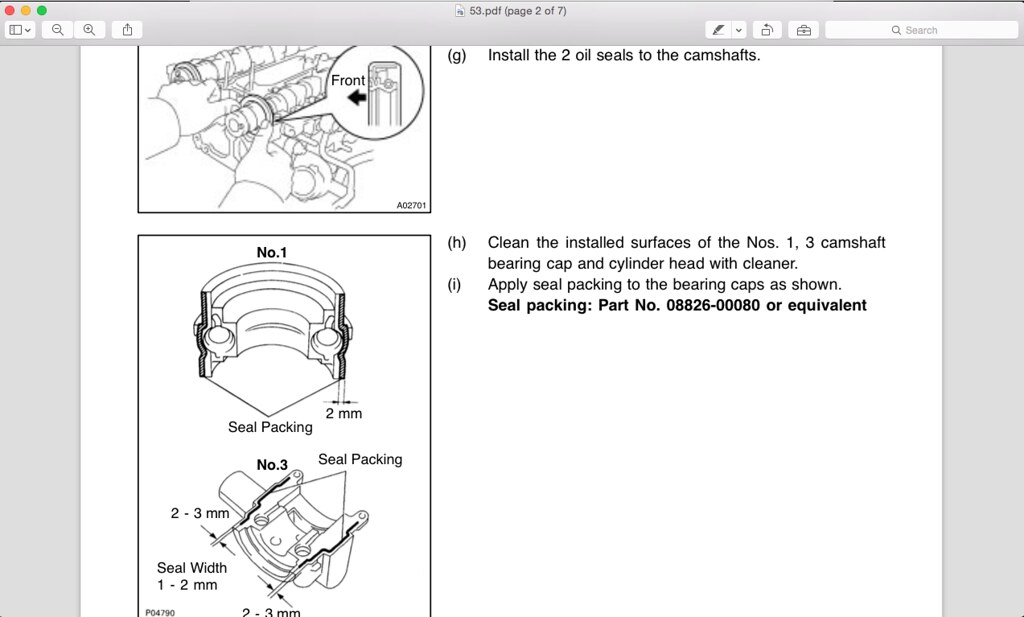 53.pdf (page 2 of 7)

Search

Front

A02701

(g) Install the 2 oil seals to the camshafts.

No.1

2 mm

Seal Packing

No.3

Seal Packing

2 - 3 mm

Seal Width
1 - 2 mm

P04790

2 - 3 mm

(h) Clean the installed surfaces of the Nos. 1, 3 camshaft bearing cap and cylinder head with cleaner.

(i) Apply seal packing to the bearing caps as shown.
**Seal packing: Part No. 08826-00080 or equivalent**